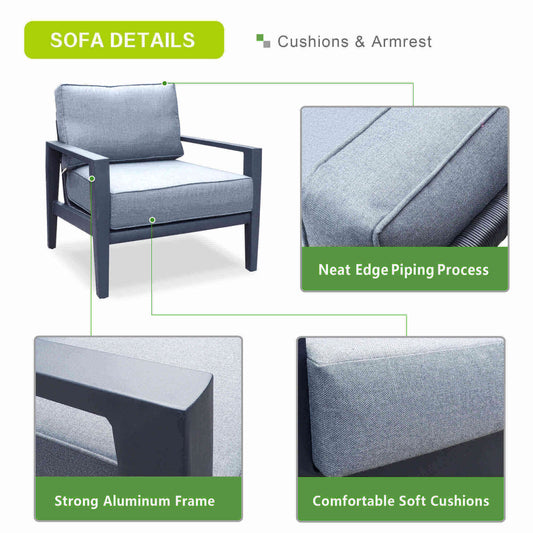 SOFA DETAILS

Cushions & Armrest

Neat Edge Piping Process

Strong Aluminum Frame

Comfortable Soft Cushions