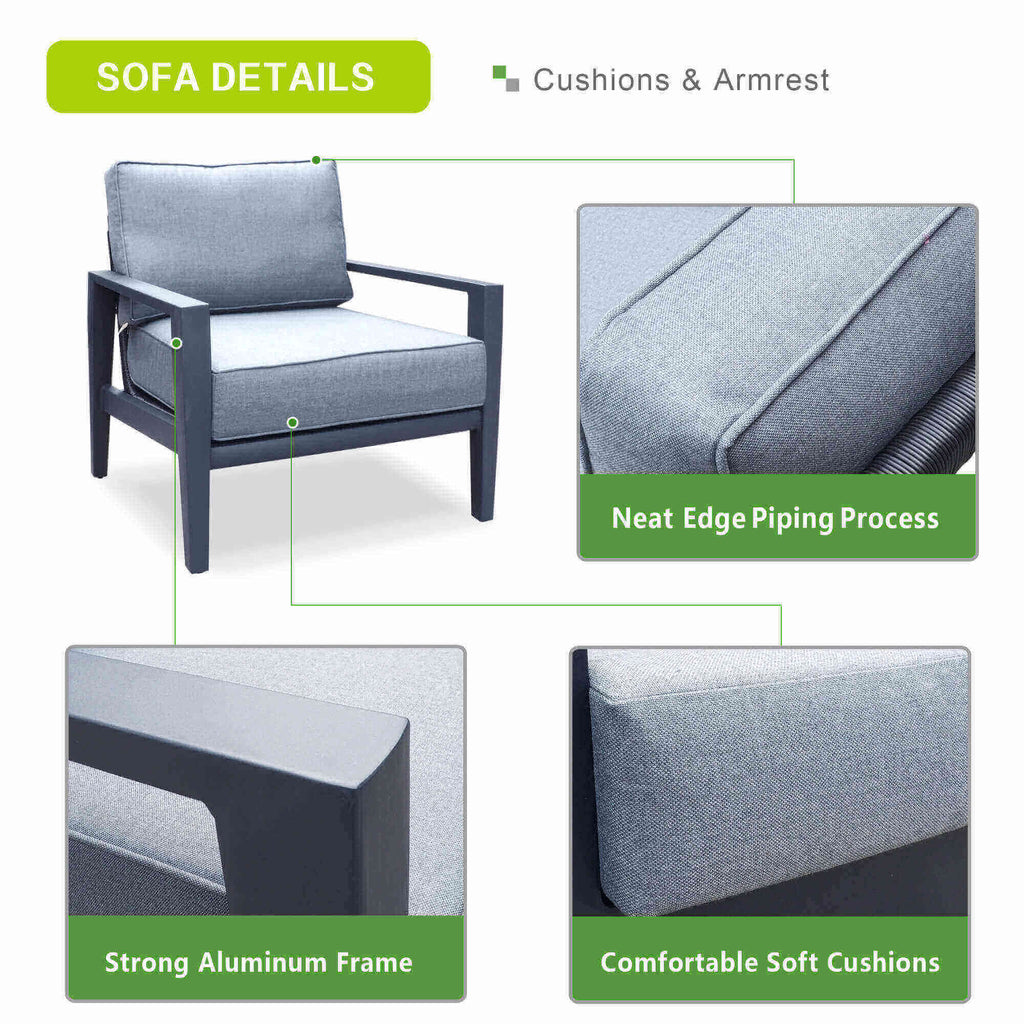 SOFA DETAILS

Cushions & Armrest

Neat Edge Piping Process

Strong Aluminum Frame

Comfortable Soft Cushions