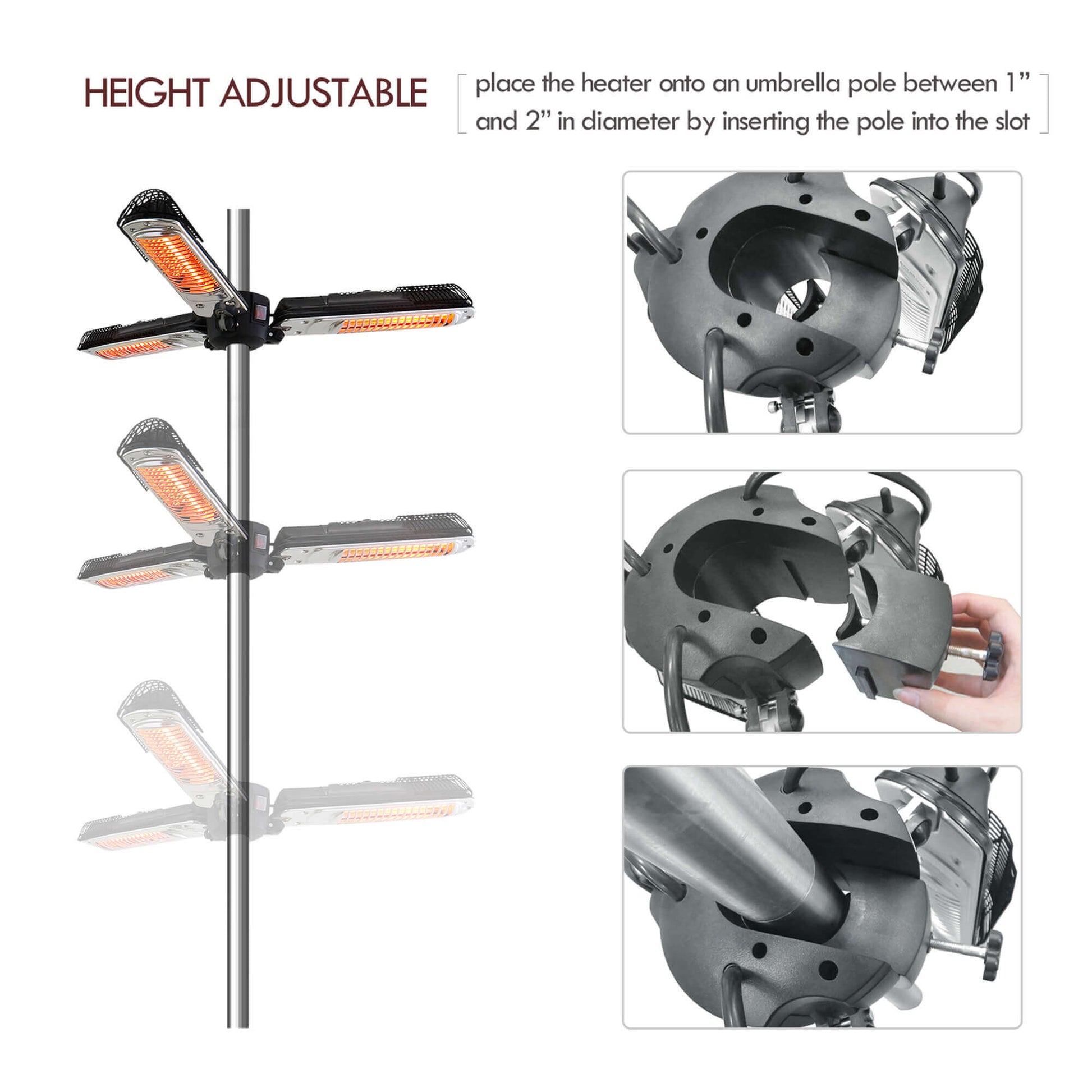 HEIGHT ADJUSTABLE

place the heater onto an umbrella pole between 1” and 2” in diameter by inserting the pole into the slot