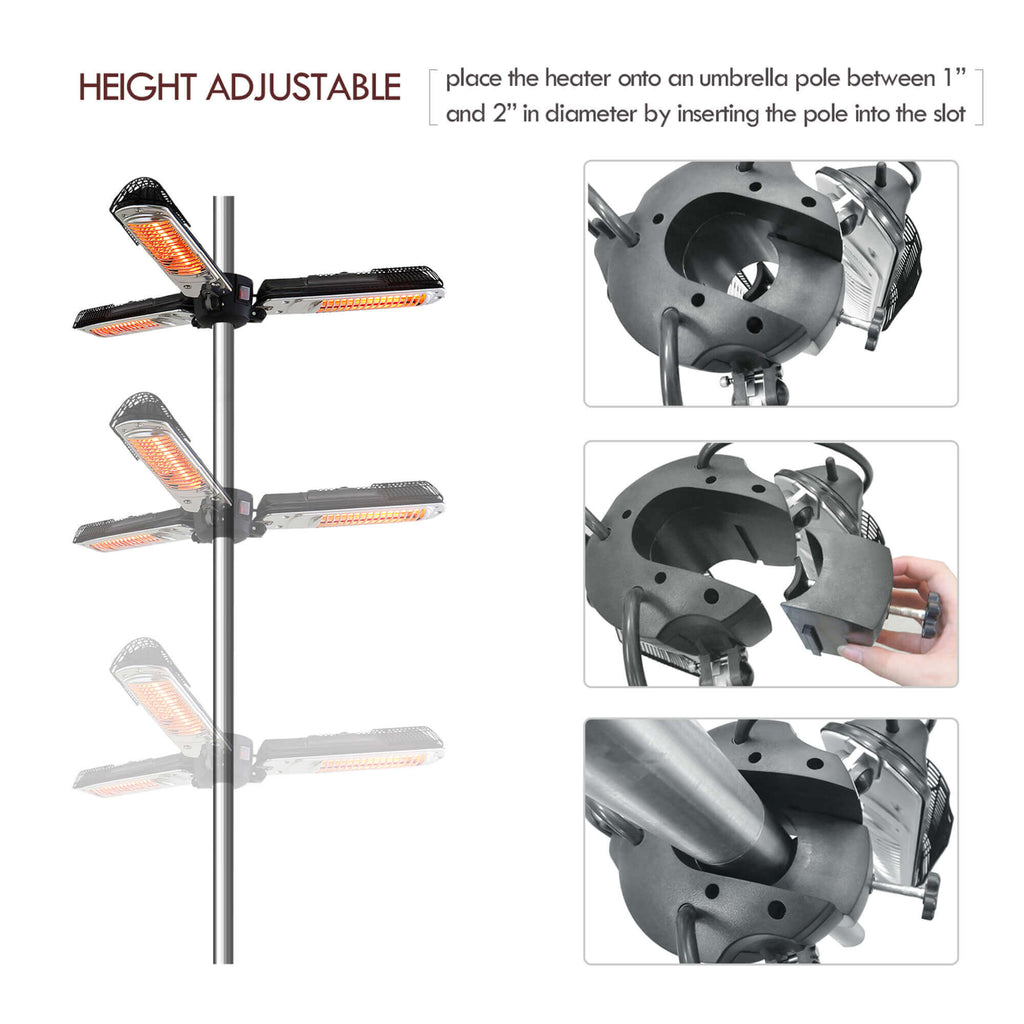 HEIGHT ADJUSTABLE

place the heater onto an umbrella pole between 1” and 2” in diameter by inserting the pole into the slot