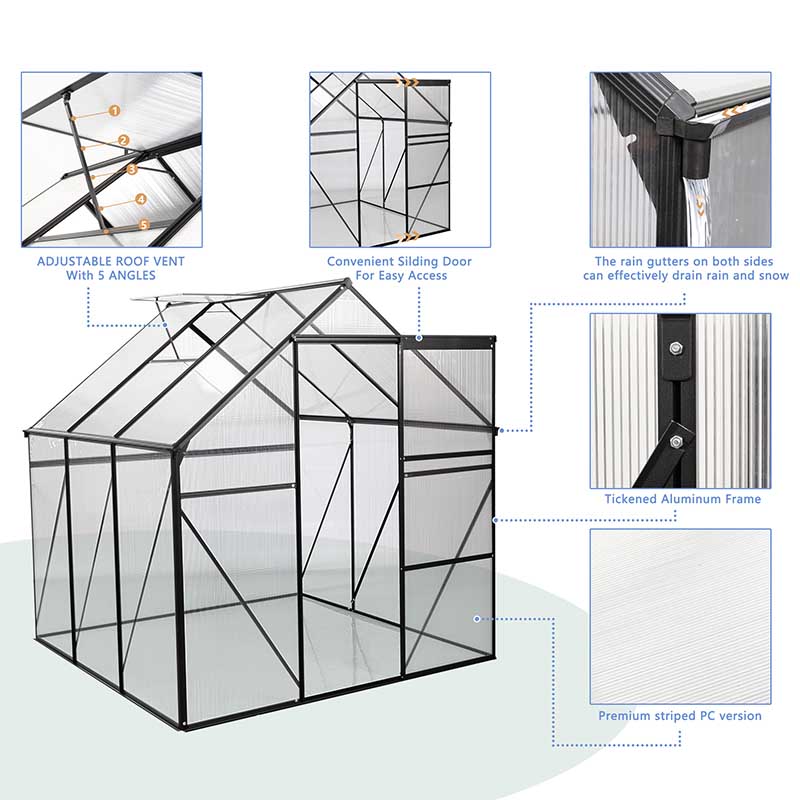 1
2
3
4
5

ADJUSTABLE ROOF VENT
With 5 ANGLES

Convenient Silding Door
For Easy Access

The rain gutters on both sides
can effectively drain rain and snow

Tickened Aluminum Frame

Premium striped PC version