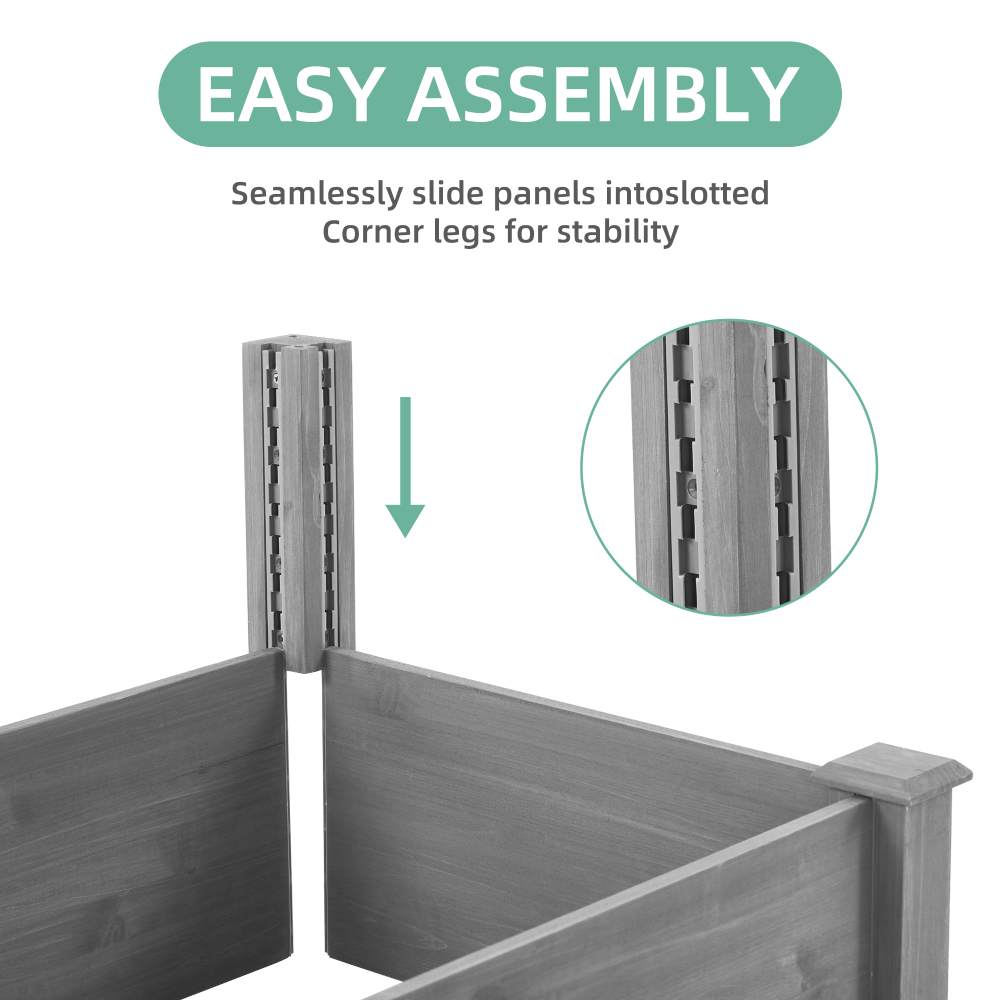 EASY ASSEMBLY

Seamlessly slide panels intoslotted Corner legs for stability