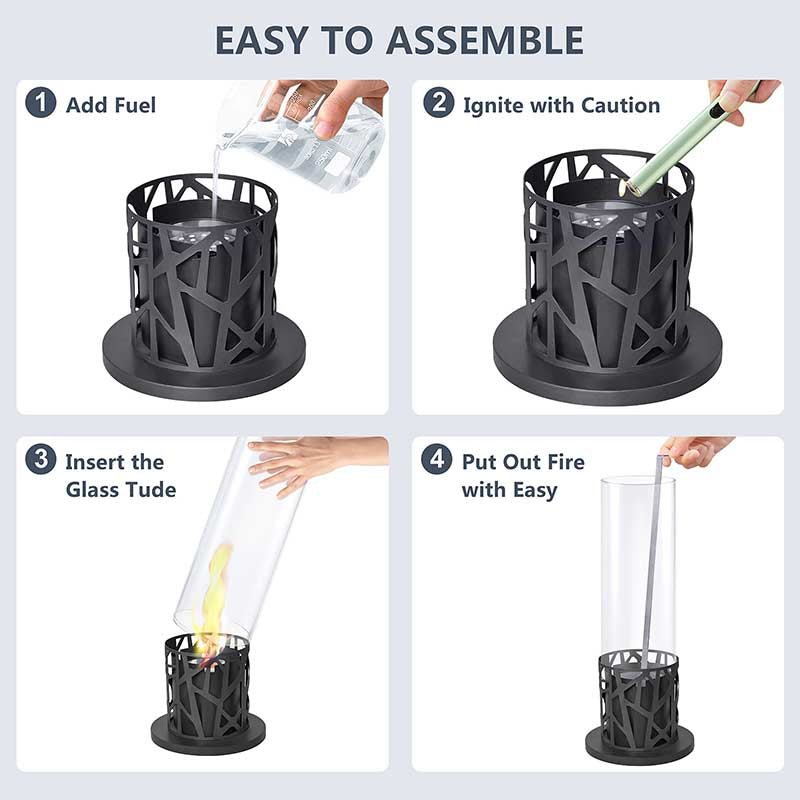 EASY TO ASSEMBLE

1 Add Fuel

2 Ignite with Caution

3 Insert the Glass Tude

4 Put Out Fire with Easy