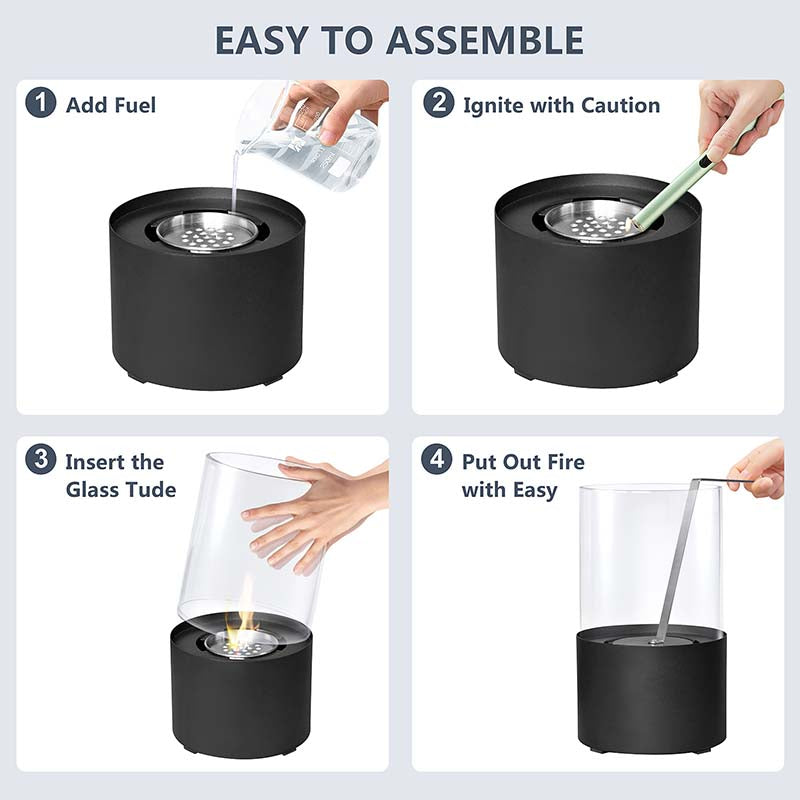 EASY TO ASSEMBLE

1 Add Fuel

2 Ignite with Caution

3 Insert the Glass Tude

4 Put Out Fire with Easy