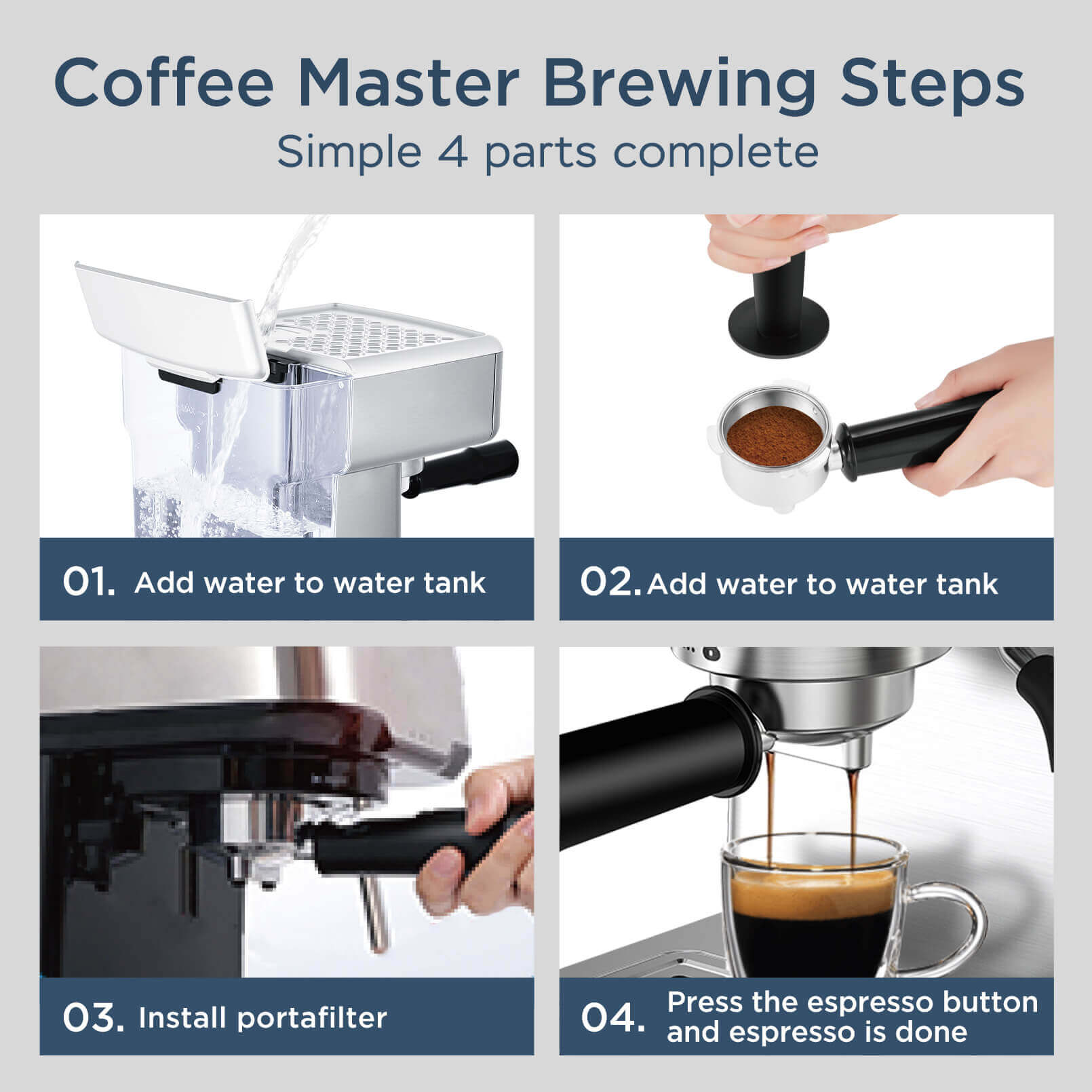 Coffee Master Brewing Steps
Simple 4 parts complete

MAX

01. Add water to water tank

02. Add water to water tank

03. Install portafilter

04. Press the espresso button and espresso is done